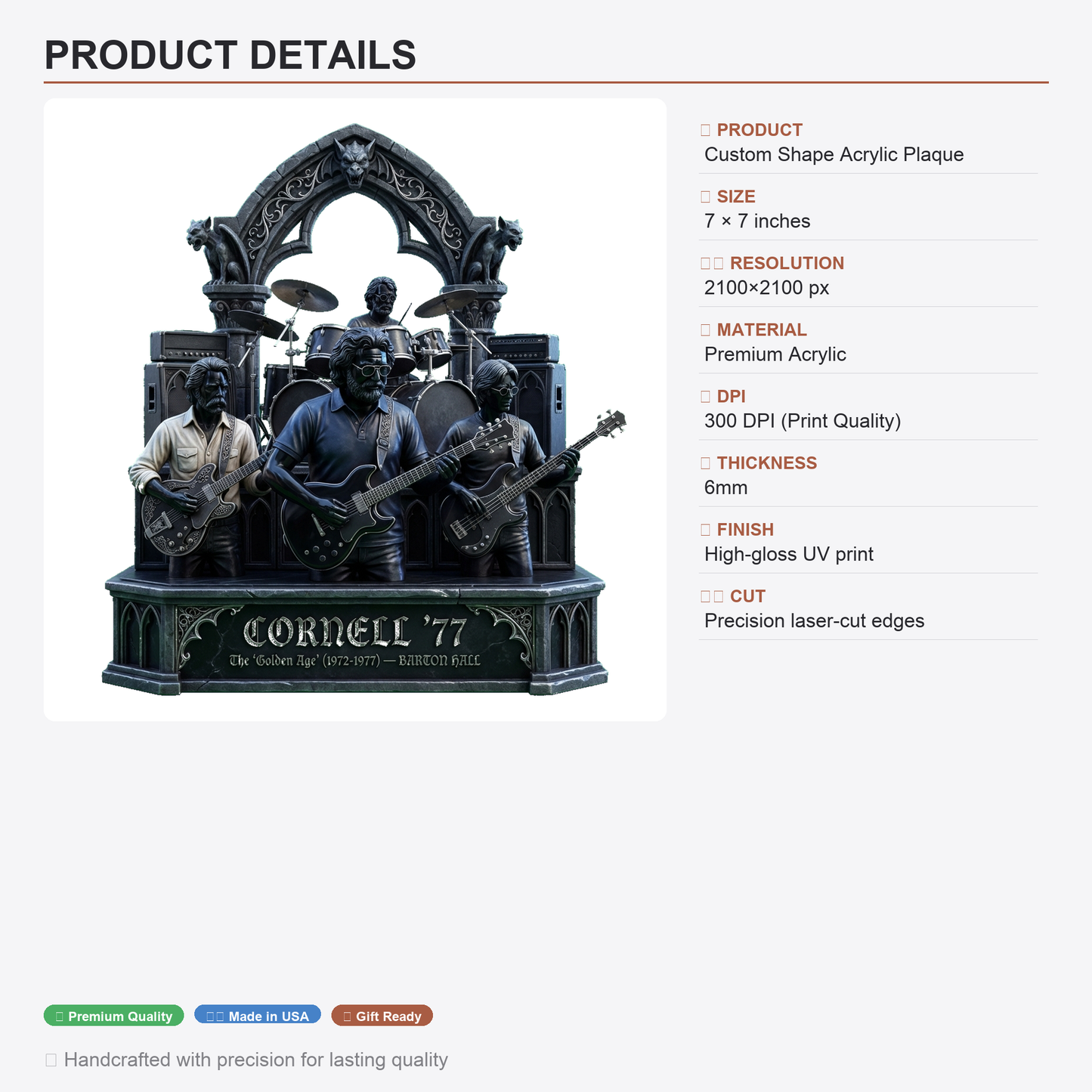 PRODUCT DETAILS

CORNELL '77
The 'Golden Age' (1972-1977) — BARTON HALL

PRODUCT
Custom Shape Acrylic Plaque

SIZE
7 × 7 inches

RESOLUTION
2100×2100 px

MATERIAL
Premium Acrylic

DPI
300 DPI (Print Quality)

THICKNESS
6mm

FINISH
High-gloss UV print

CUT
Precision laser-cut edges

Premium Quality
Made in USA
Gift Ready

Handcrafted with precision for lasting quality